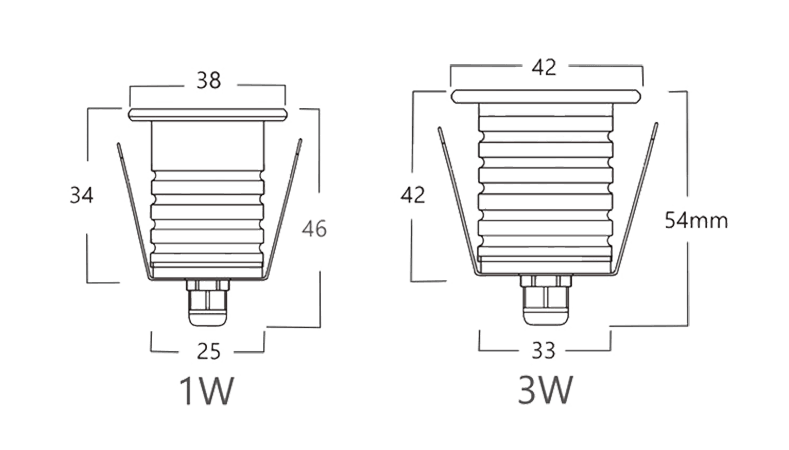 38
34
46
25
1W
42
42
54mm
33
3W